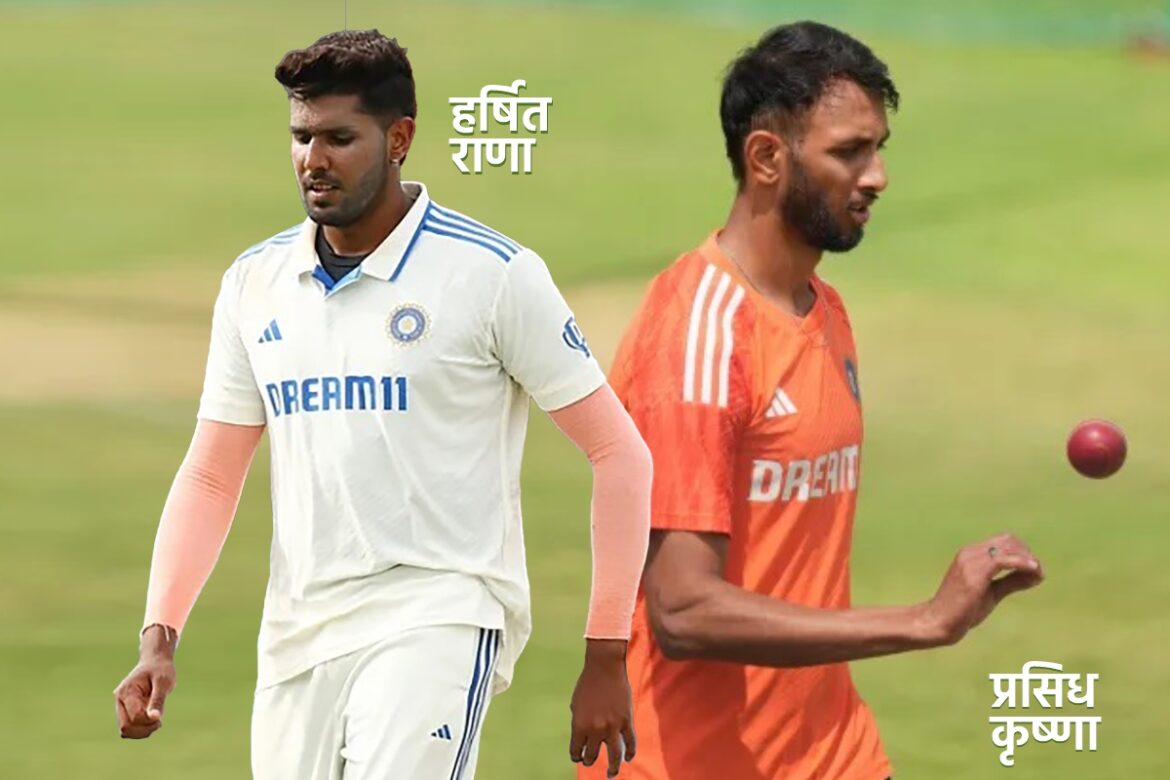 हर्षित
राणा

DREAM11

DREAM

प्रसिध
कृष्णा