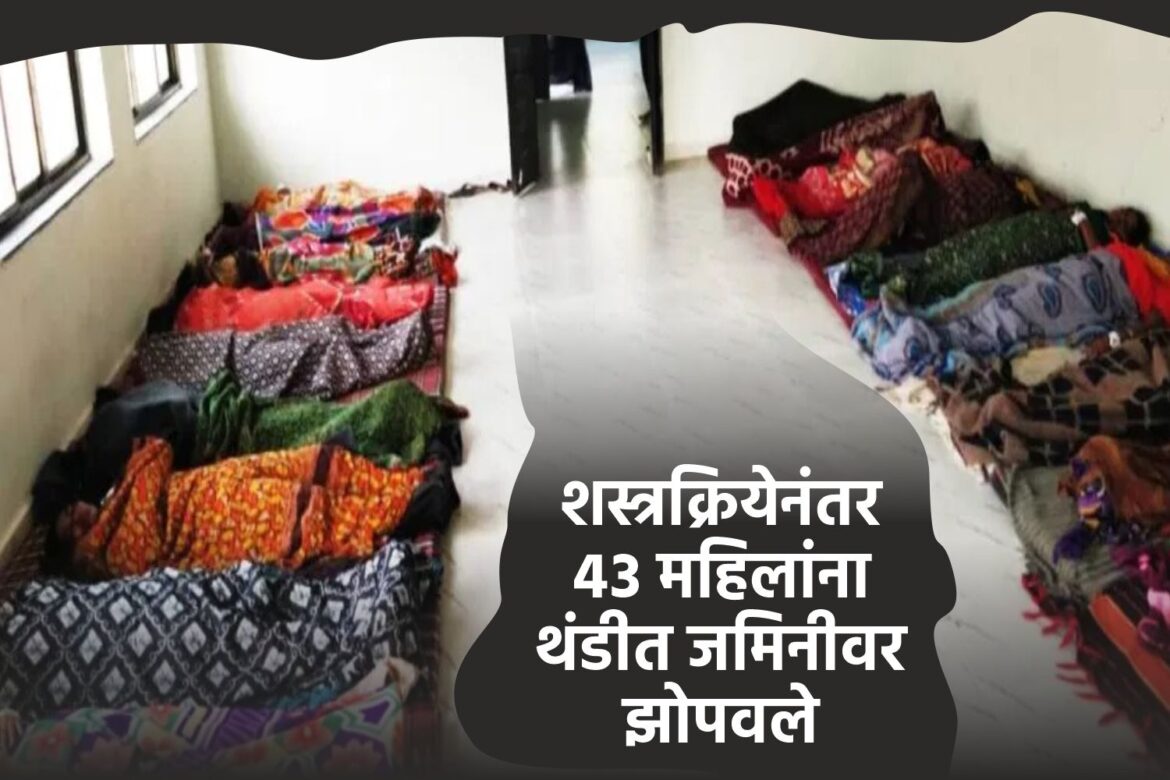 शस्त्रक्रियेनंतर 43 महिलांना थंडीत जमिनीवर झोपवले