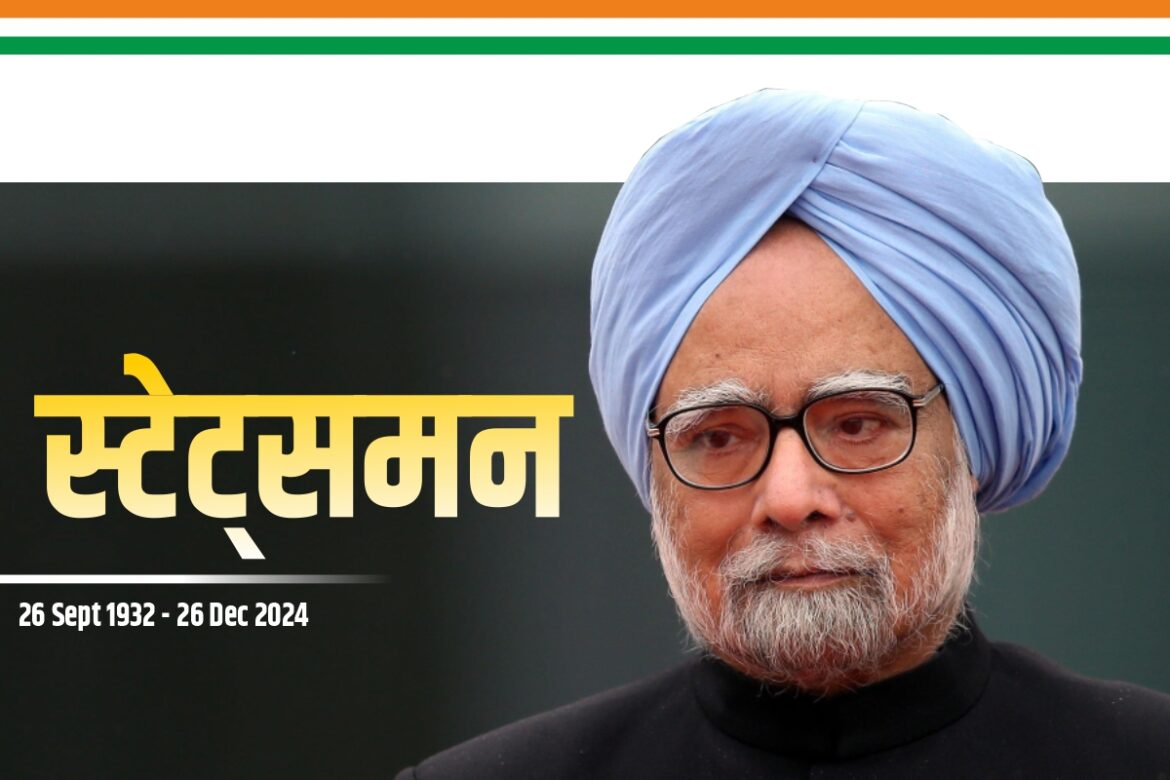 स्टेट्समन

26 Sept 1932 - 26 Dec 2024