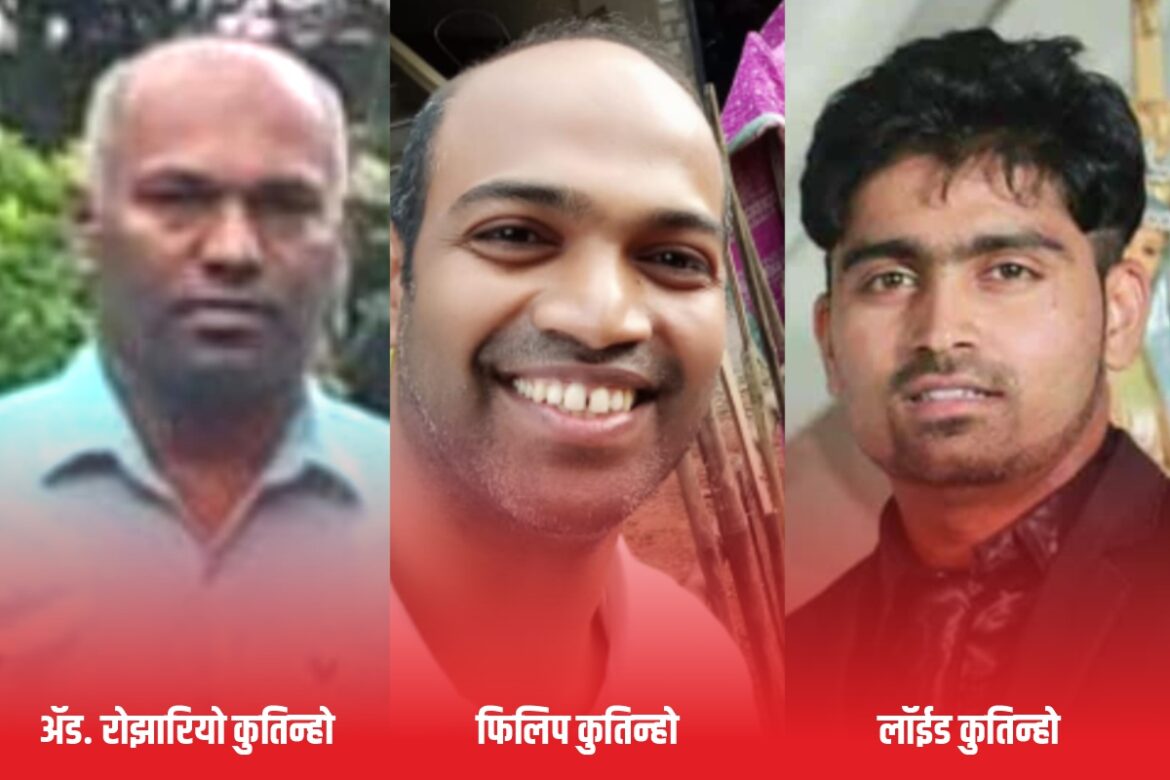 ॲड. रोझारियो कुतिन्हो

फिलिप कुतिन्हो

लॉईड कुतिन्हो